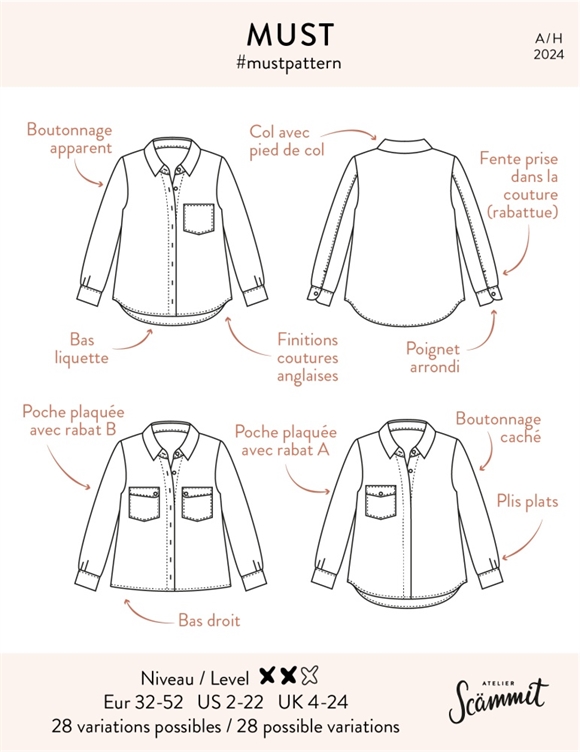 MUST
#mustpattern

A/H
2024

Boutonnage apparent

Col avec pied de col

Fente prise dans la couture (rabattue)

Bas liquette

Finitions coutures anglaises

Poignet arrondi

Poche plaquée avec rabat B

Poche plaquée avec rabat A

Boutonnage caché

Plis plats

Bas droit

Niveau / Level
Eur 32-52 US 2-22 UK 4-24
28 variations possibles / 28 possible variations

ATELIER
Scämmit